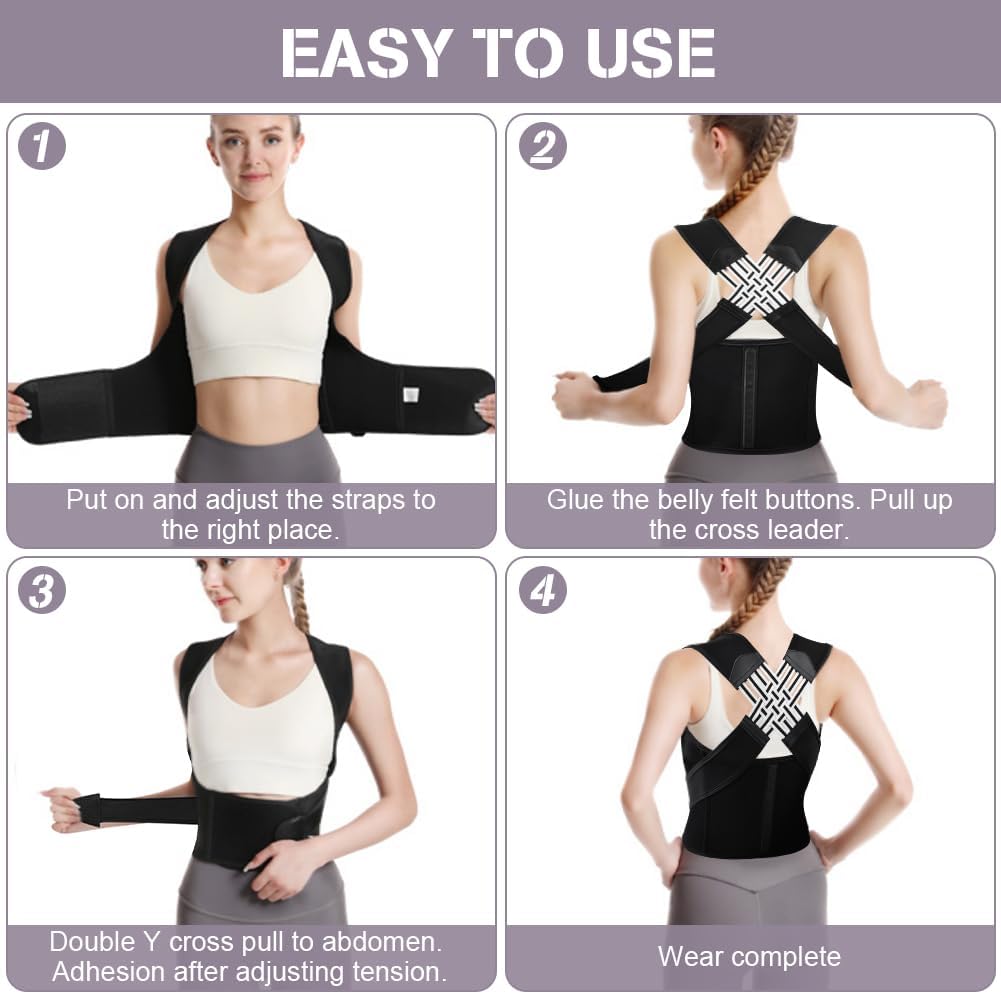 EASY TO USE

1

Put on and adjust the straps to the right place.

2

Glue the belly felt buttons. Pull up the cross leader.

3

Double Y cross pull to abdomen. Adhesion after adjusting tension.

4

Wear complete